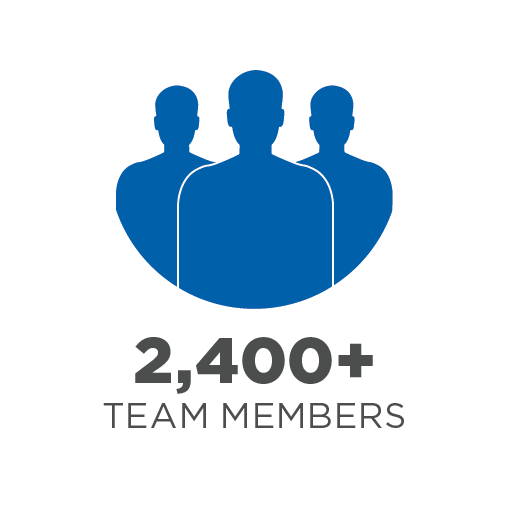 2,400+
TEAM MEMBERS