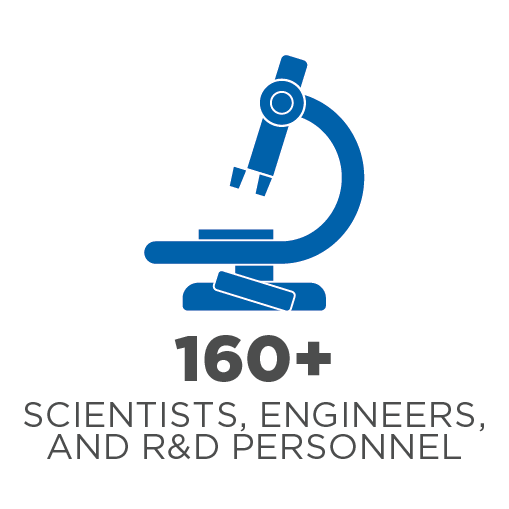 160+
SCIENTISTS, ENGINEERS, AND R&D PERSONNEL