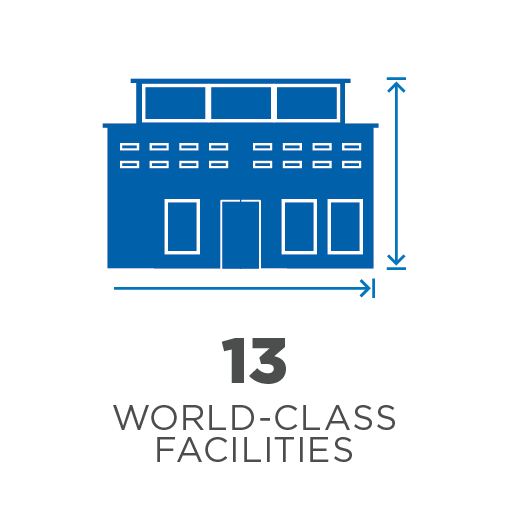 13

WORLD-CLASS FACILITIES