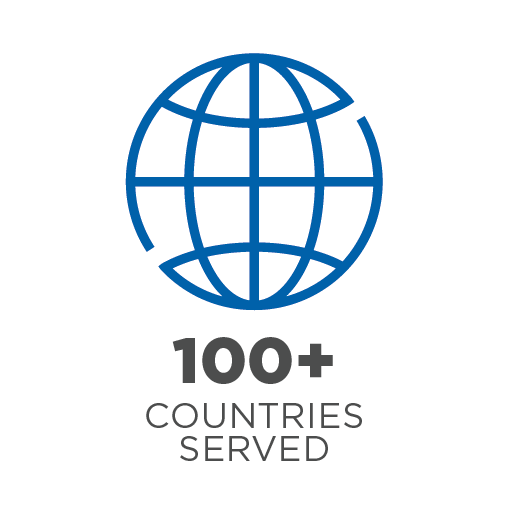 100+
COUNTRIES
SERVED