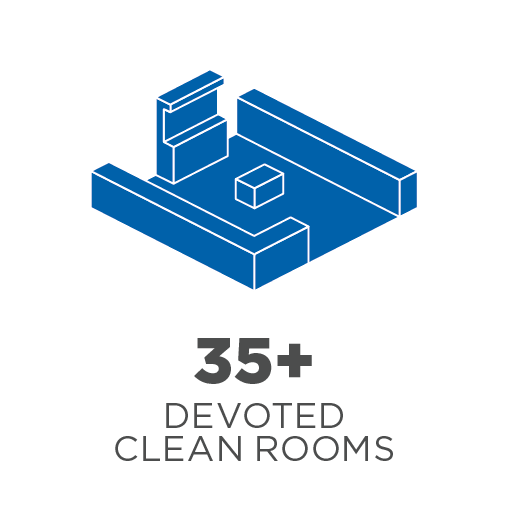 35+
DEVOTED
CLEAN ROOMS