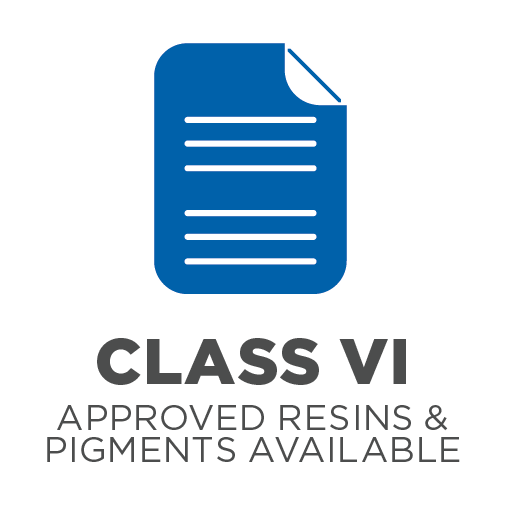 CLASS VI

APPROVED RESINS & PIGMENTS AVAILABLE